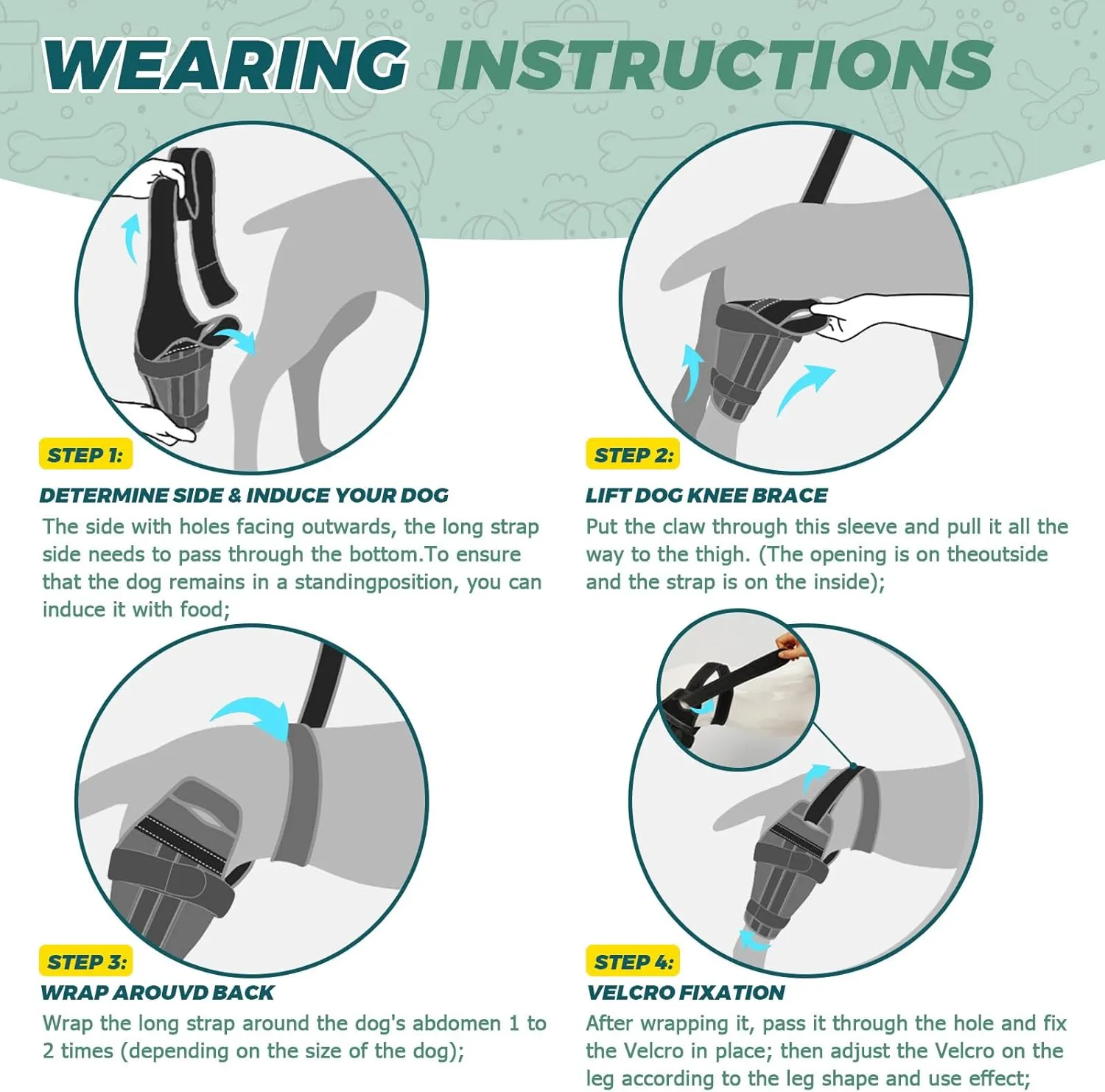 WEARING INSTRUCTIONS

STEP 1:

DETERMINE SIDE & INDUCE YOUR DOG

The side with holes facing outwards, the long strap side needs to pass through the bottom.To ensure that the dog remains in a standingposition, you can induce it with food;

STEP 2:

LIFT DOG KNEE BRACE

Put the claw through this sleeve and pull it all the way to the thigh. (The opening is on theoutside and the strap is on the inside);

STEP 3:

WRAP AROUVD BACK

Wrap the long strap around the dog's abdomen 1 to 2 times (depending on the size of the dog);

STEP 4:

VELCRO FIXATION

After wrapping it, pass it through the hole and fix the Velcro in place; then adjust the Velcro on the leg according to the leg shape and use effect;